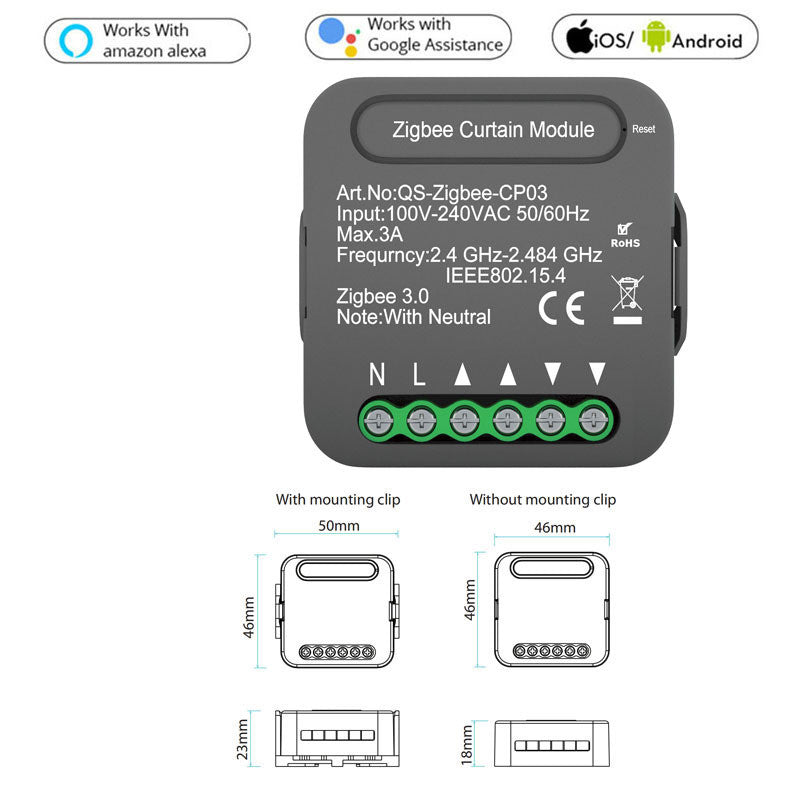 Works With amazon alexa

Works with Google Assistance

iOS/ Android

Zigbee Curtain Module

Reset

Art.No:QS-Zigbee-CP03
Input:100V-240VAC 50/60Hz
Max.3A
Frequrncy:2.4 GHz-2.484 GHz
IEEE802.15.4
Zigbee 3.0
Note:With Neutral

RoHS

CE

N L ▲ ▲ ▼ ▼

With mounting clip

50mm

46mm

23mm

Without mounting clip

46mm

46mm

18mm